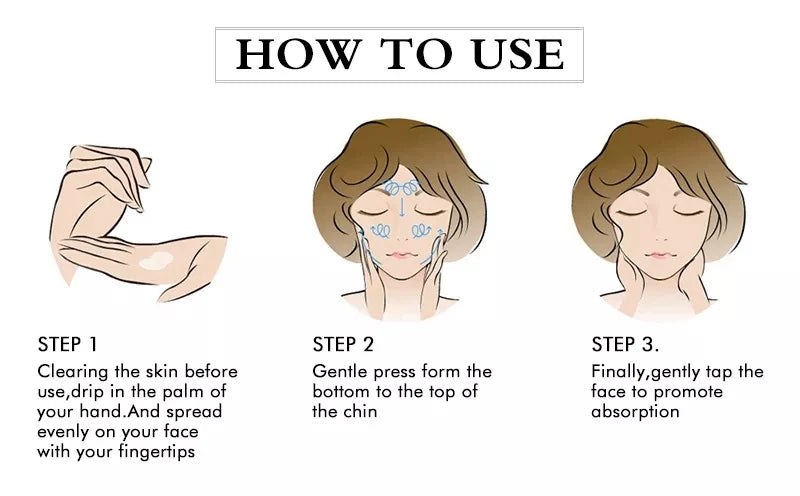 HOW TO USE

STEP 1
Clearing the skin before use,drip in the palm of your hand.And spread evenly on your face with your fingertips

STEP 2
Gentle press form the bottom to the top of the chin

STEP 3.
Finally,gently tap the face to promote absorption